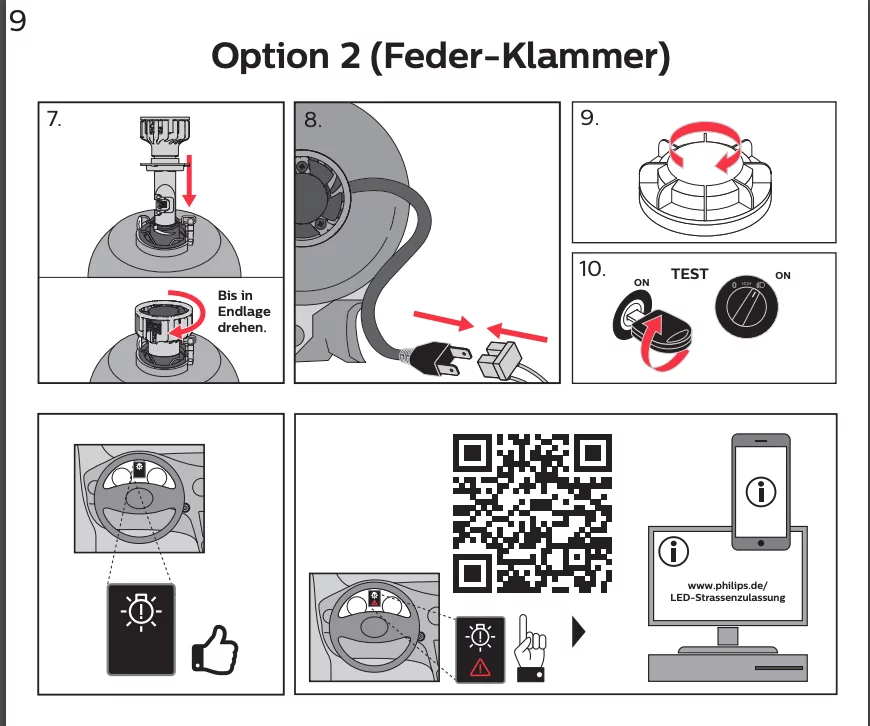 9

Option 2 (Feder-Klammer)

7.

Bis in Endlage drehen.

8.

9.

10.

ON

TEST

ON

www.philips.de/
LED-Strassenzulassung